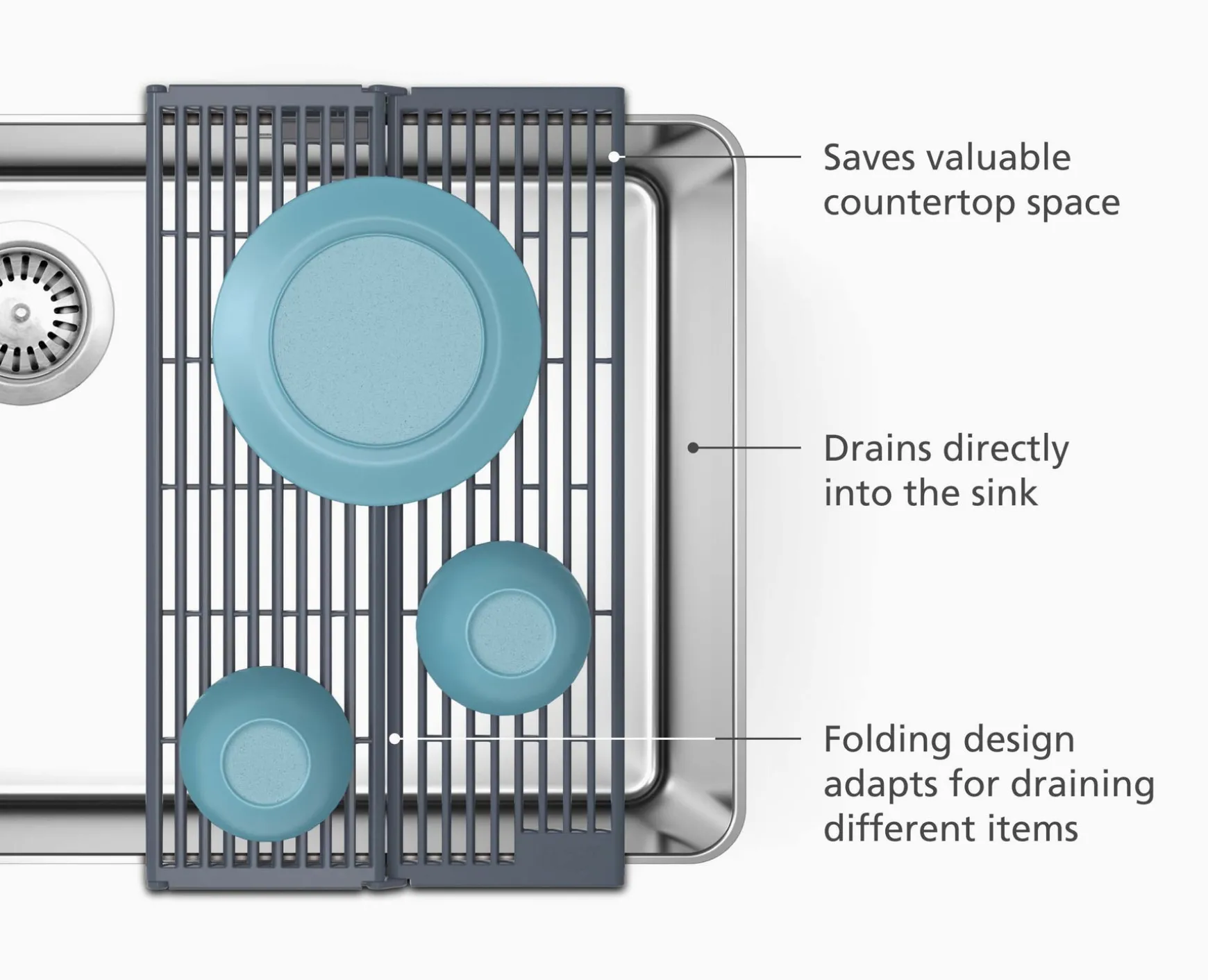 Saves valuable countertop space

Drains directly into the sink

Folding design adapts for draining different items